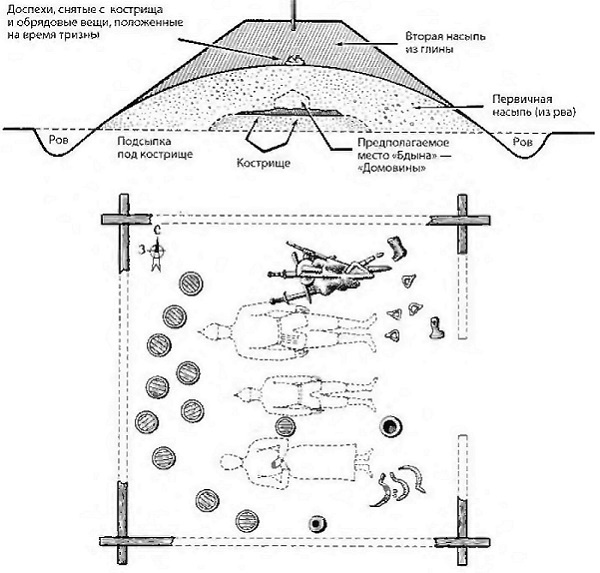 Доспехи, снятые с кострища и обрядовые вещи, положенные на время тризны

Вторая насыпь из глины

Первичная насыпь (из рва)

Ров

Подсыпка под кострище

Кострище

Предполагаемое место «Бдына» — «Домовины»

Ров

С

З