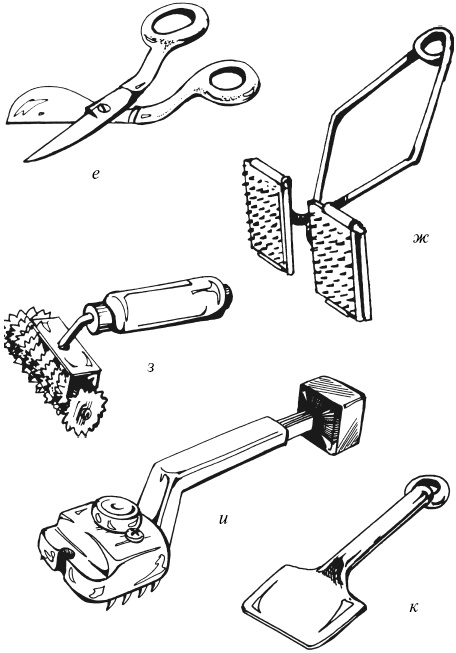 е

ж

з

и

к