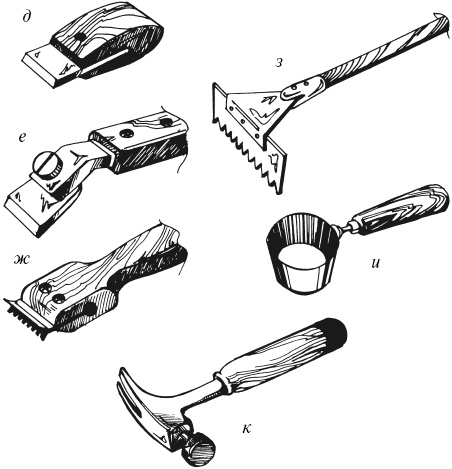 д

з

е

ж

и

к