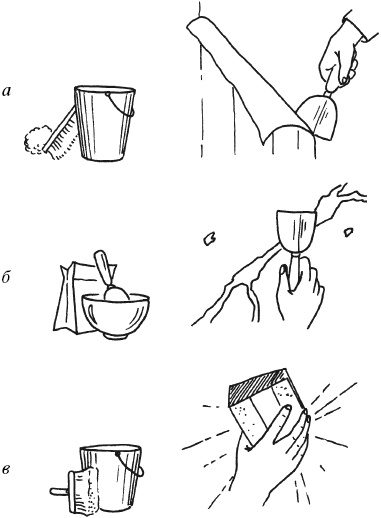 а

б

в