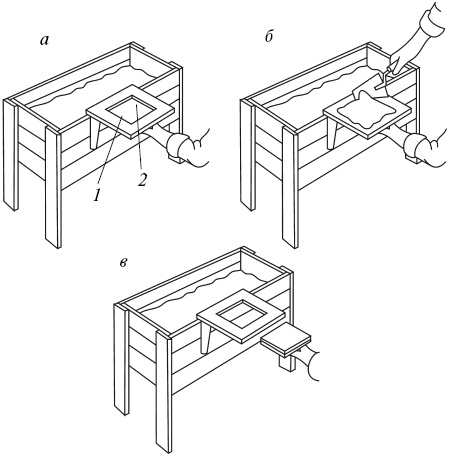 а
1
2
б
в