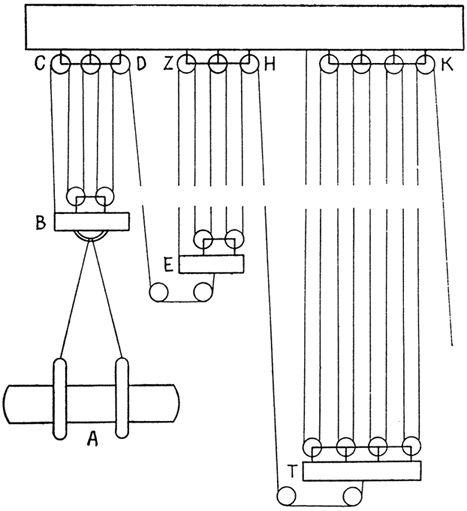 C D Z H K
B
E
A
T