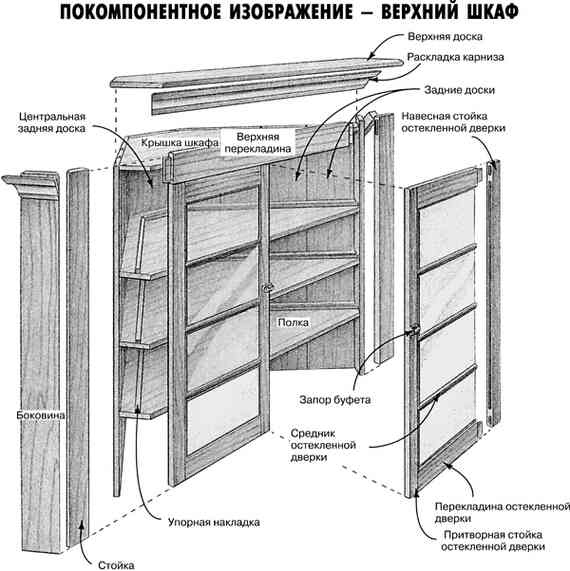 ПОКОМПОНЕНТНОЕ ИЗОБРАЖЕНИЕ – ВЕРХНИЙ ШКАФ

Верхняя доска

Раскладка карниза

Задние доски

Центральная задняя доска

Навесная стойка остекленной дверки

Крышка шкафа

Верхняя перекладина

Полка

Запор буфета

Боковина

Средник остекленной дверки

Упорная накладка

Перекладина остекленной дверки

Притворная стойка остекленной дверки

Стойка