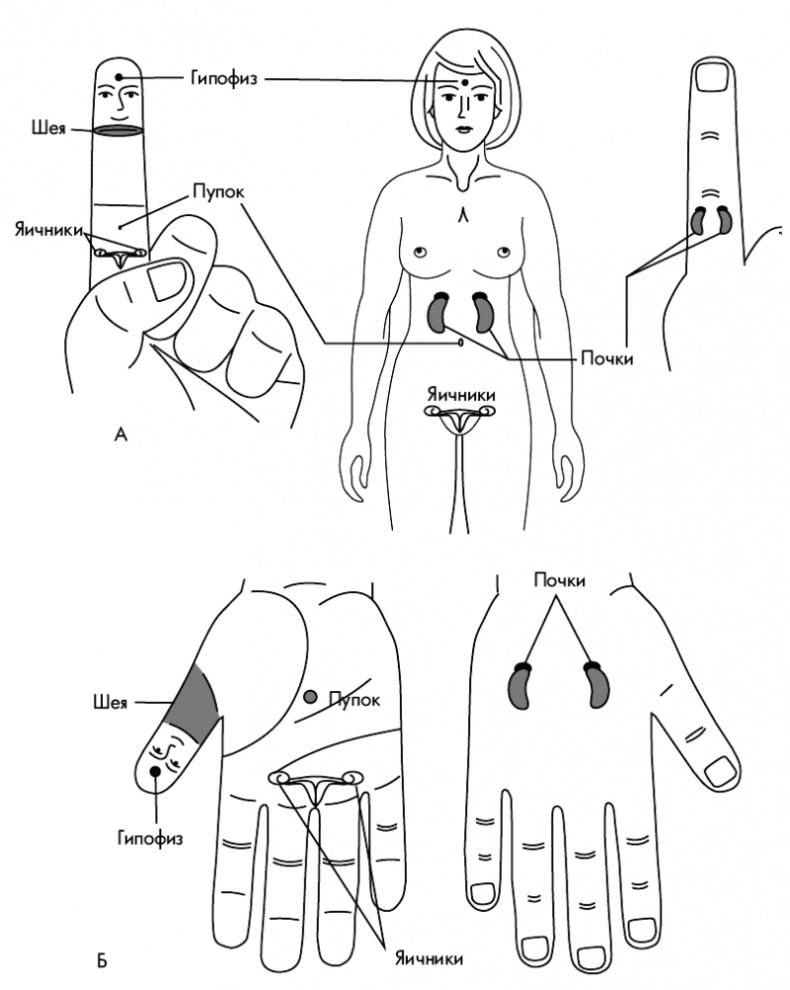 Гипофиз
Шея
Пупок
Яичники
Почки
Яичники
А

Почки
Шея
Пупок
Гипофиз
Яичники
Б