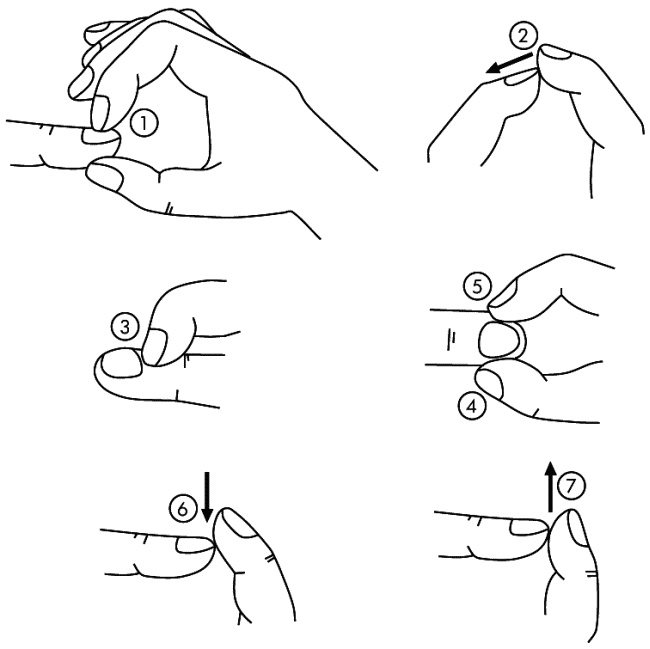 1

2

3

5

4

6

7