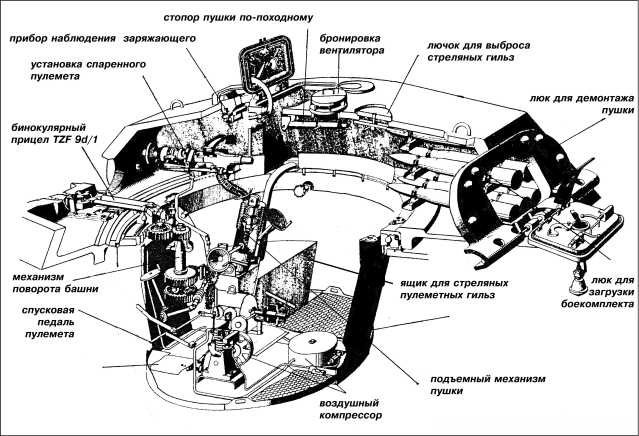 стопор пушки по-походному

прибор наблюдения заряжающего

бронировка вентилятора

лючок для выброса стреляных гильз

установка спаренного пулемета

люк для демонтажа пушки

бинокулярный прицел TZF 9d/1

механизм поворота башни

ящик для стреляных пулеметных гильз

люк для загрузки боекомплекта

спусковая педаль пулемета

подъемный механизм пушки

воздушный компрессор