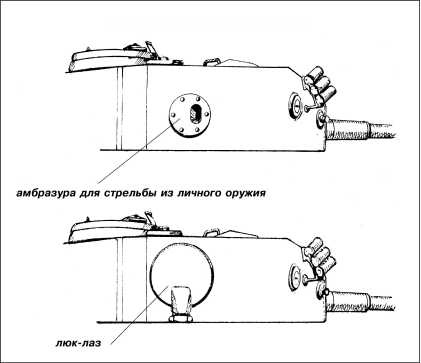 амбразура для стрельбы из личного оружия

люк-лаз