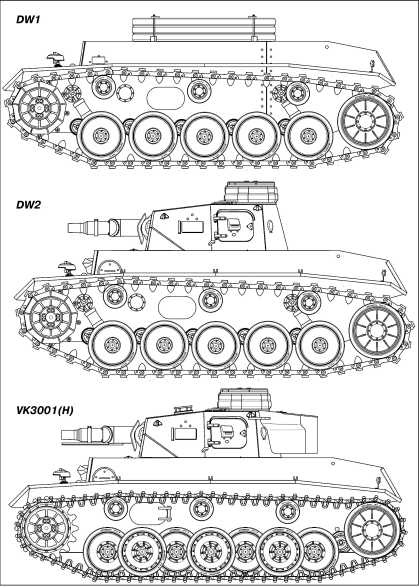 DW1

DW2

VK3001(H)