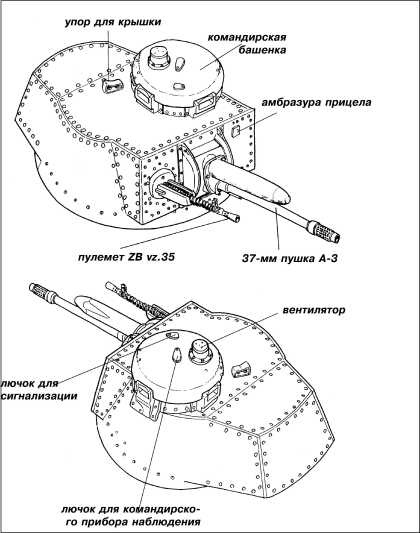 упор для крышки

командирская башенка

амбразура прицела

пулемет ZB vz.35

37-мм пушка А-3

вентилятор

лючок для сигнализации

лючок для командирского прибора наблюдения