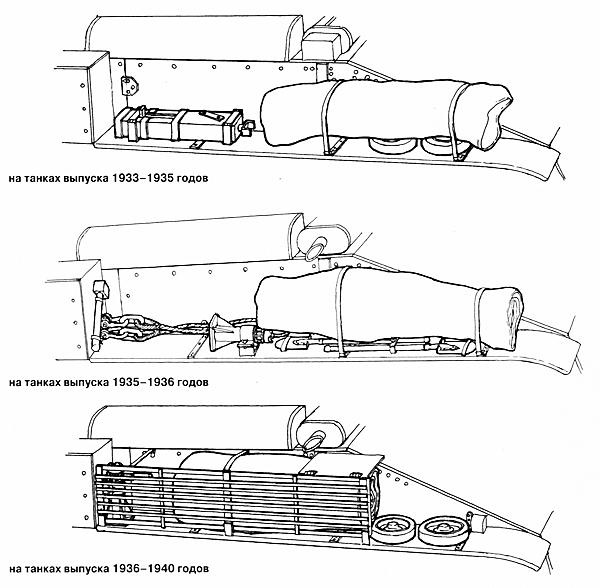 на танках выпуска 1933–1935 годов

на танках выпуска 1935–1936 годов

на танках выпуска 1936–1940 годов