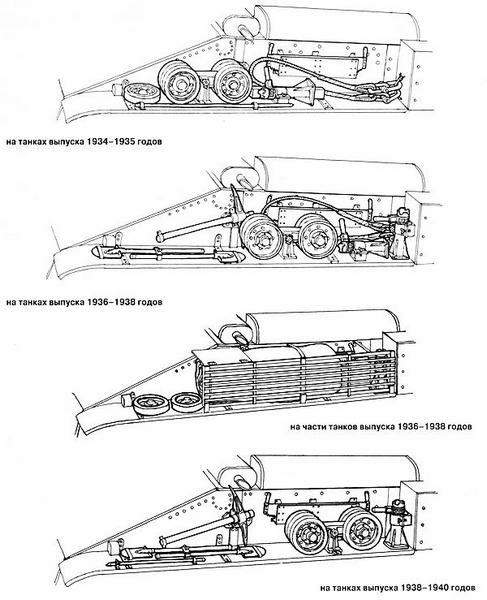 на танках выпуска 1934–1935 годов

на танках выпуска 1936–1938 годов

на части танков выпуска 1936–1938 годов

на танках выпуска 1938–1940 годов