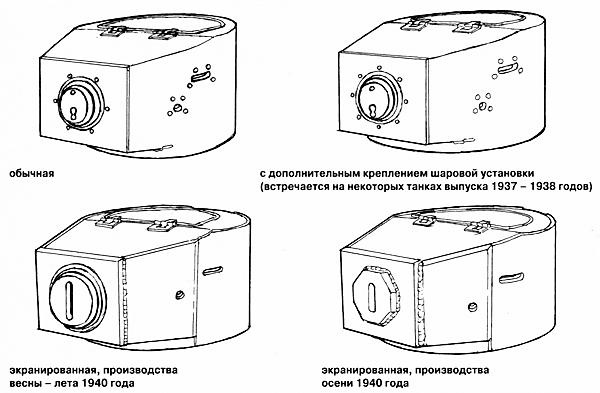 обычная

с дополнительным креплением шаровой установки (встречается на некоторых танках выпуска 1937 – 1938 годов)

экранированная, производства весны – лета 1940 года

экранированная, производства осени 1940 года