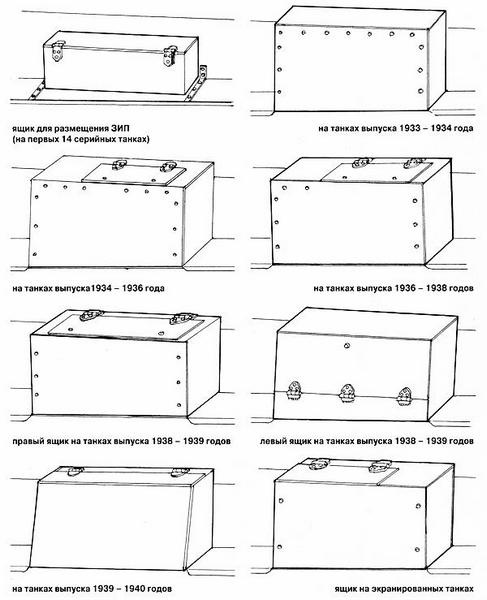 ящик для размещения ЗИП
(на первых 14 серийных танках)

на танках выпуска 1933 – 1934 года

на танках выпуска1934 – 1936 года

на танках выпуска 1936 – 1938 годов

правый ящик на танках выпуска 1938 – 1939 годов

левый ящик на танках выпуска 1938 – 1939 годов

на танках выпуска 1939 – 1940 годов

ящик на экранированных танках