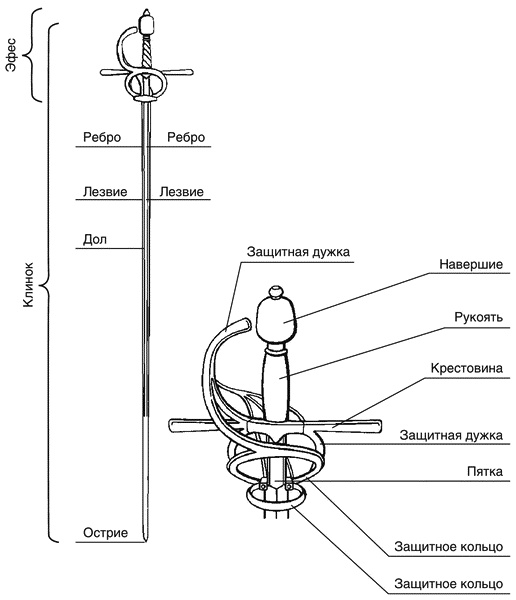 Эфес

Клинок

Ребро

Ребро

Лезвие

Лезвие

Дол

Острие

Защитная дужка

Навершие

Рукоять

Крестовина

Защитная дужка

Пятка

Защитное кольцо

Защитное кольцо