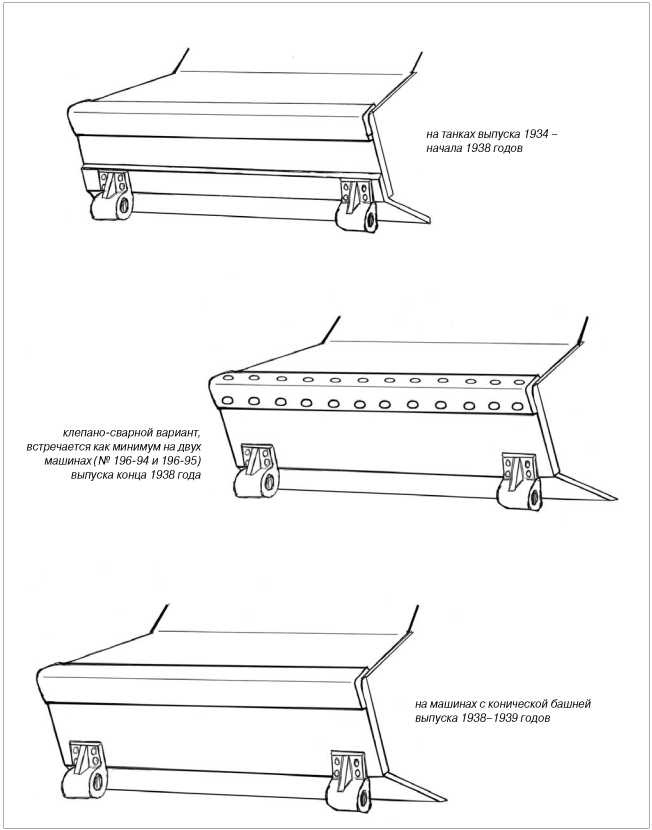 на танках выпуска 1934 – начала 1938 годов

клепано-сварной вариант, встречается как минимум на двух машинах (№ 196-94 и 196-95) выпуска конца 1938 года

на машинах с конической башней выпуска 1938–1939 годов