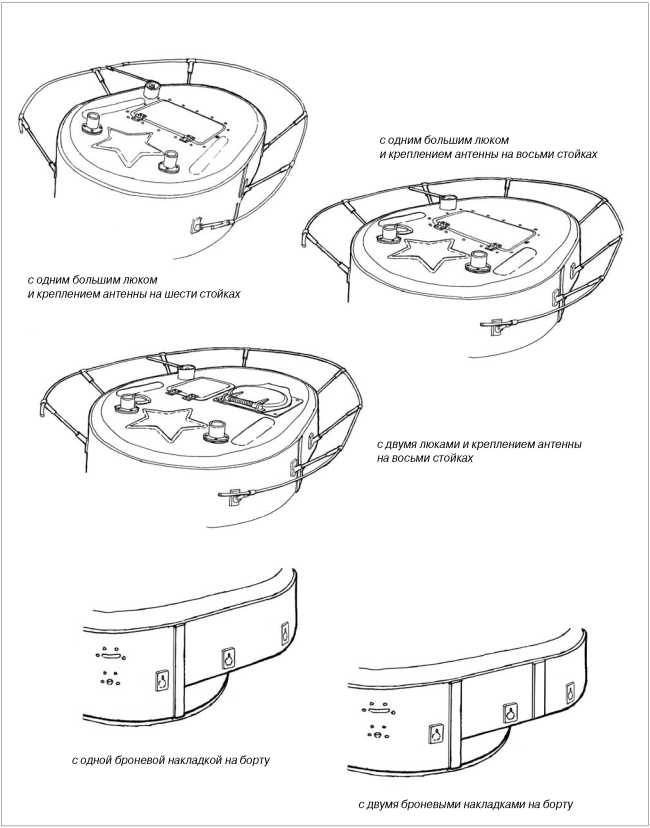 с одним большим люком
и креплением антенны на восьми стойках

с одним большим люком
и креплением антенны на шести стойках

с двумя люками и креплением антенны
на восьми стойках

с одной броневой накладкой на борту

с двумя броневыми накладками на борту