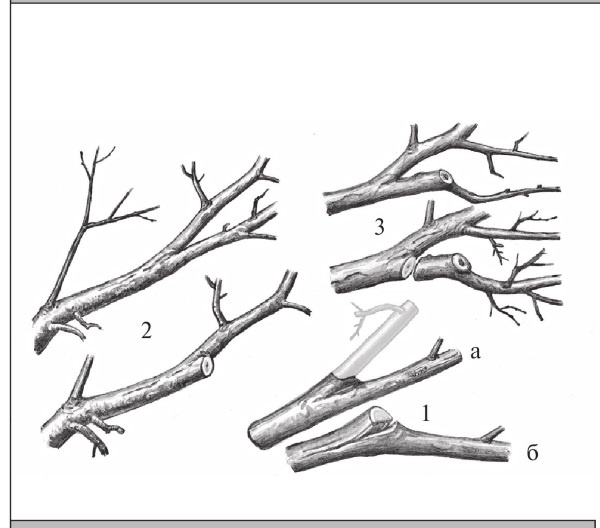 3
2
а
1
б