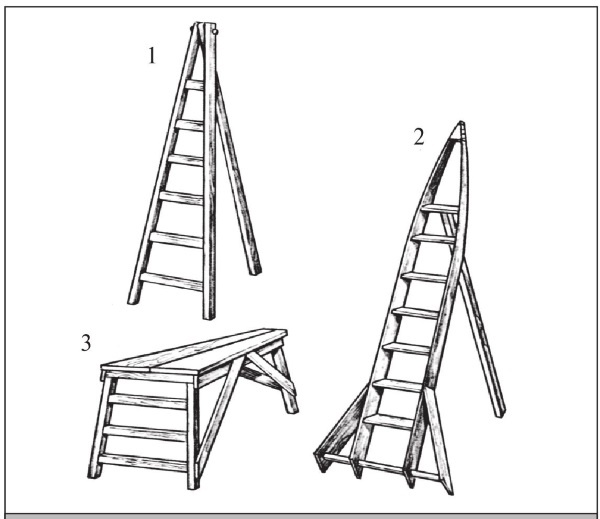 1

2

3