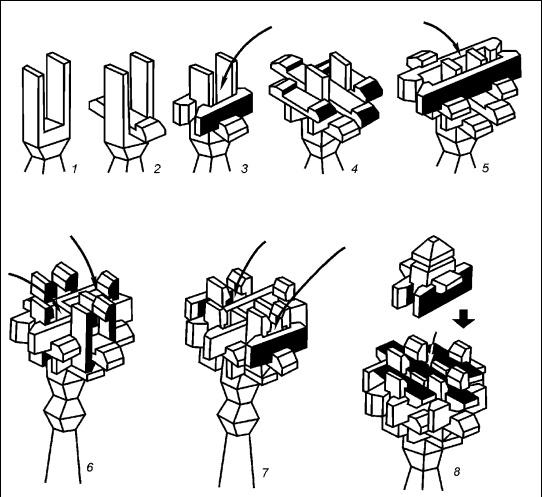 1
2
3
4
5
6
7
8