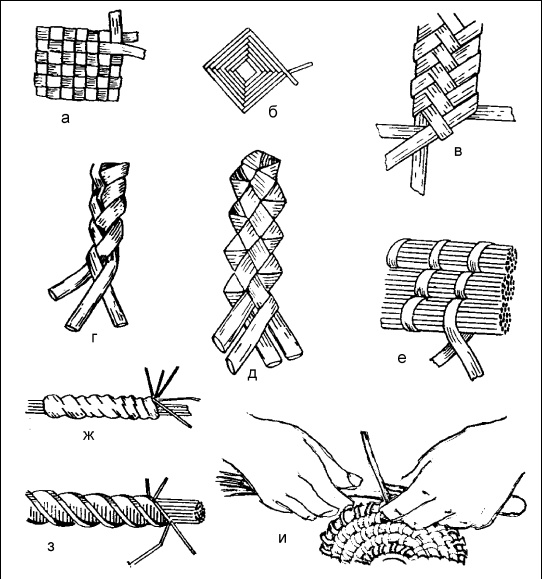 а
б
в
г
д
е
ж
з
и