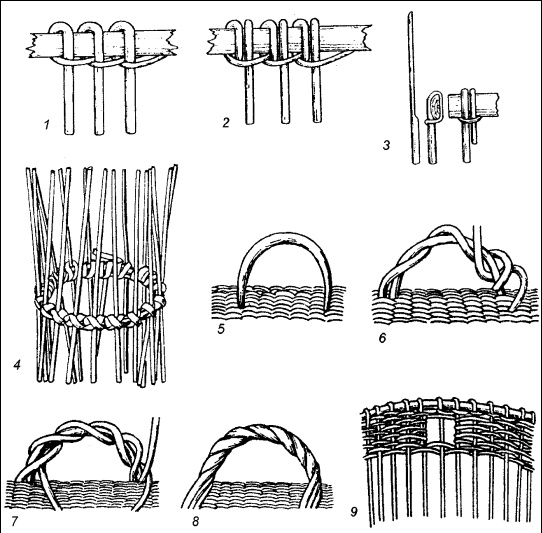 1
2
3
4
5
6
7
8
9