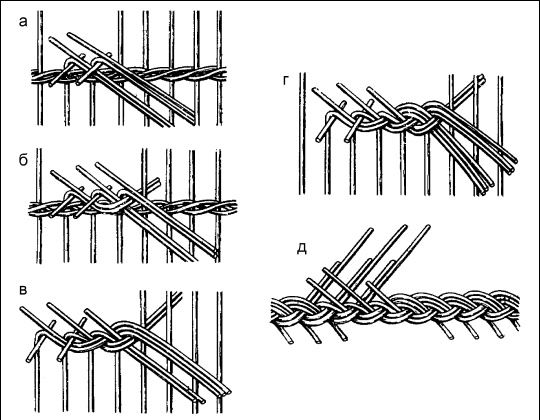 а

б

в

г

д