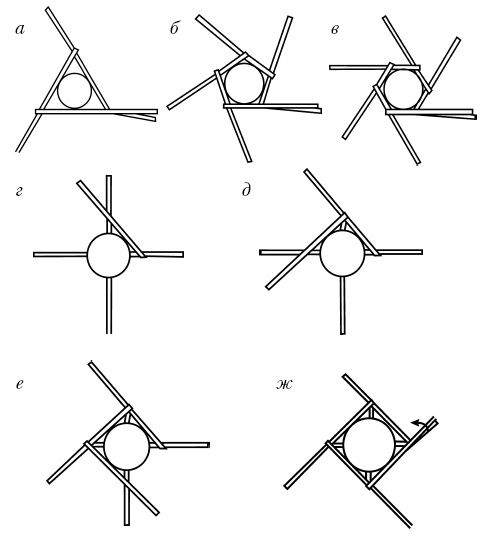 а

б

в

г

д

е

ж