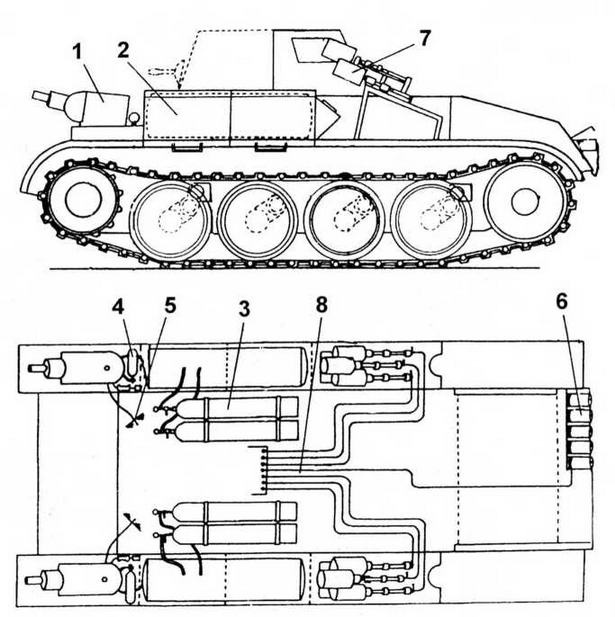 1
2
7
4
5
3
8
6