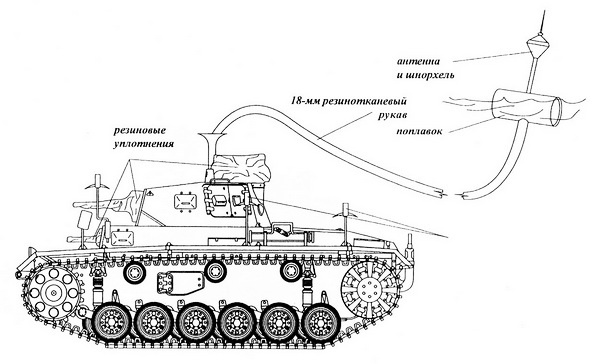 антенна
и шнорхель

18-мм резинотканевый
рукав

поплавок

резиновые
уплотнения