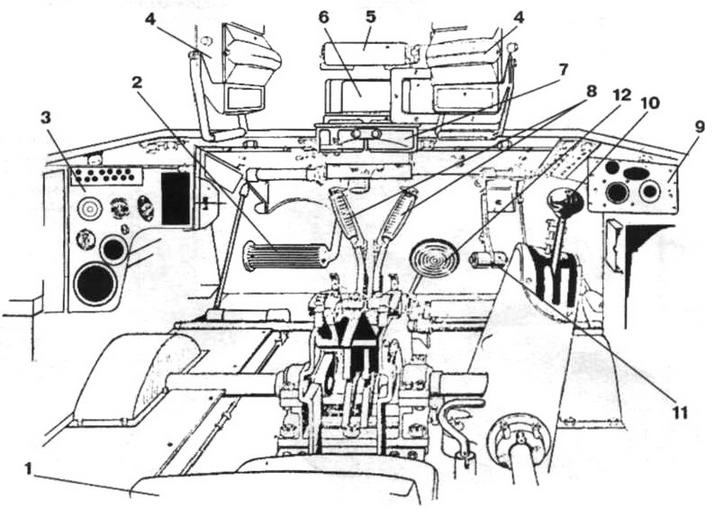 4
6
5
4
2
7
8
12
10
3
9
11
1