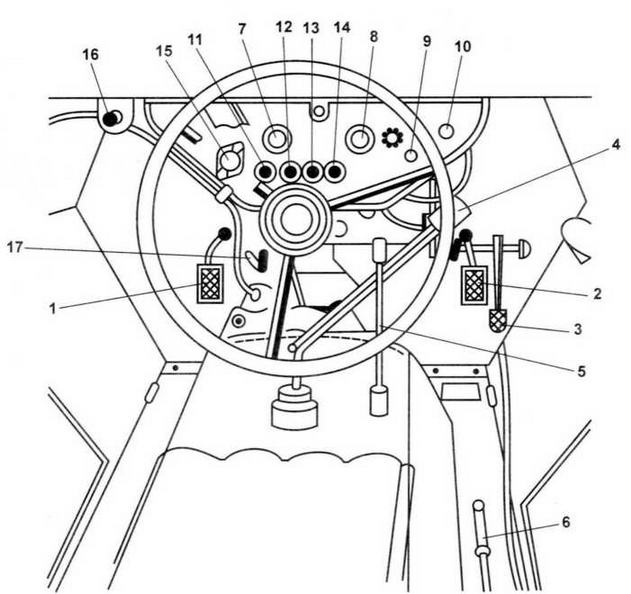 16
15
11
7
12
13
14
8
9
10
4
17
1
2
3
5
6