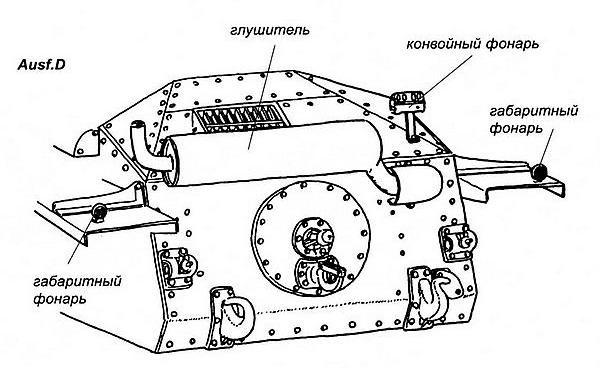 Ausf.D

глушитель

конвойный фонарь

габаритный фонарь

габаритный фонарь