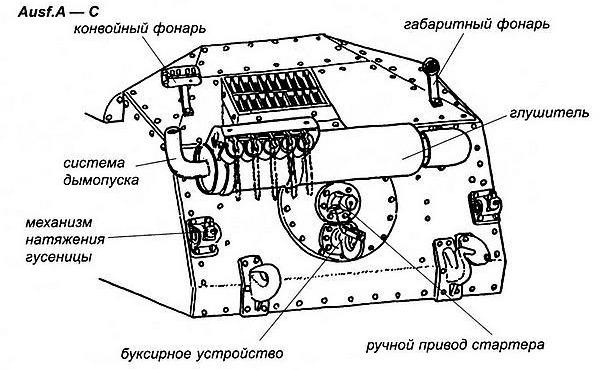 Ausf.A — C

конвойный фонарь

габаритный фонарь

глушитель

система дымопуска

механизм натяжения гусеницы

буксирное устройство

ручной привод стартера