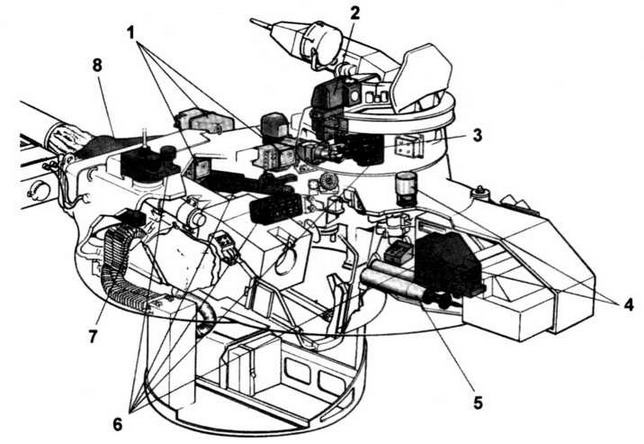 1
2
8
3
4
7
5
6