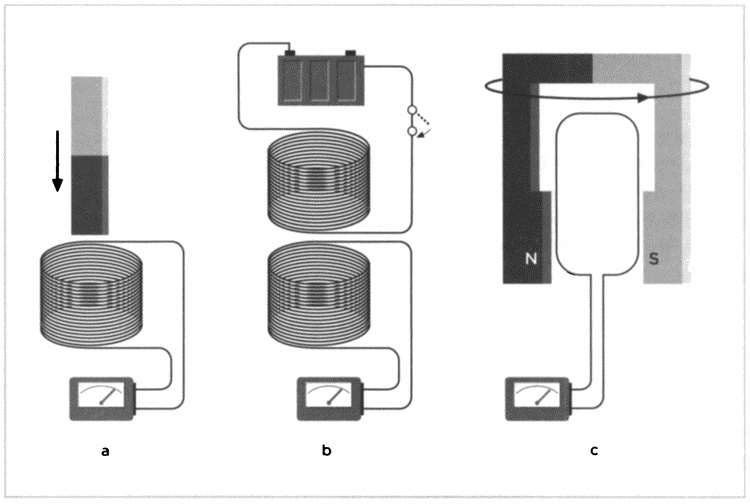 N

S

a

b

c