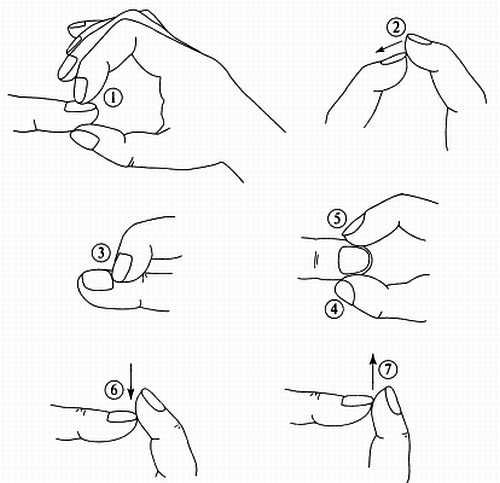 ①

②

③

⑤

④

⑥

⑦