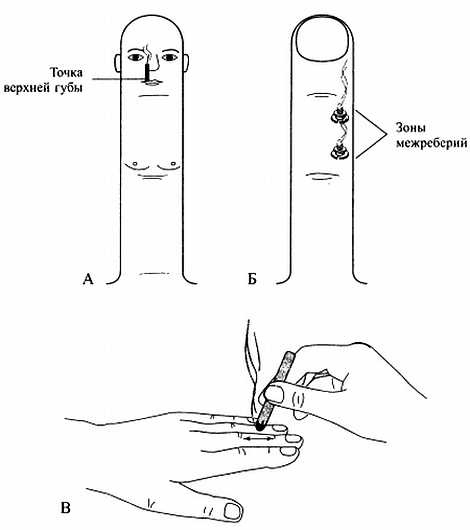 Точка верхней губы

Зоны межреберий

А

Б

В