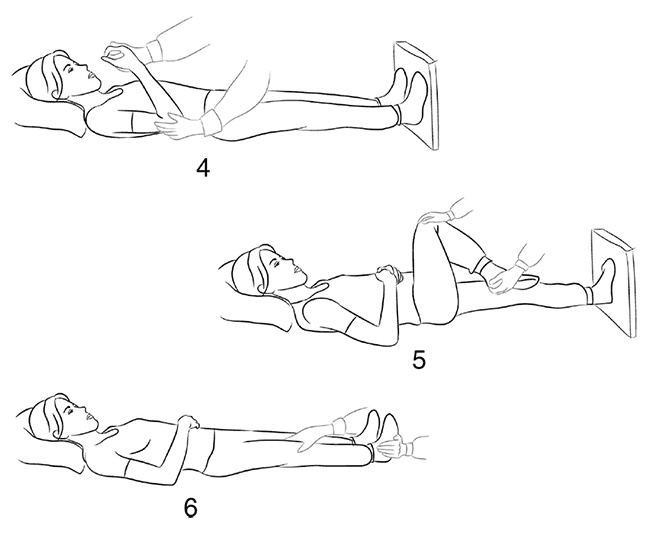 4

5

6