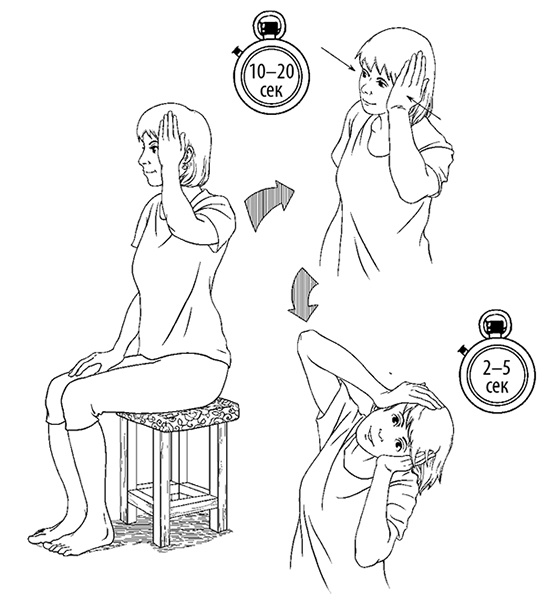 10–20 сек

2–5 сек