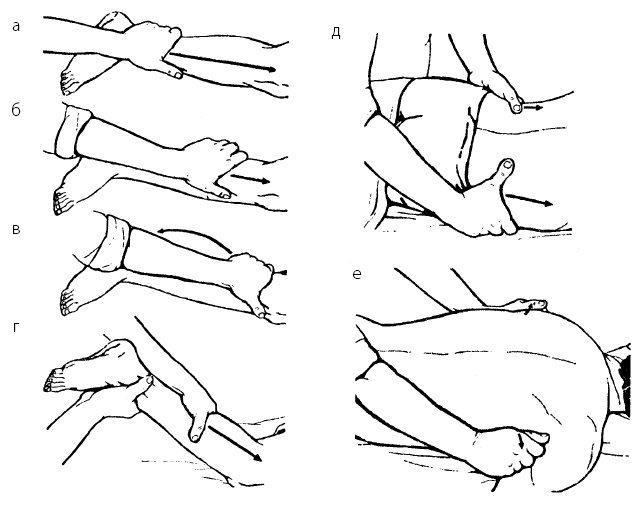 а
б
в
г
д
е