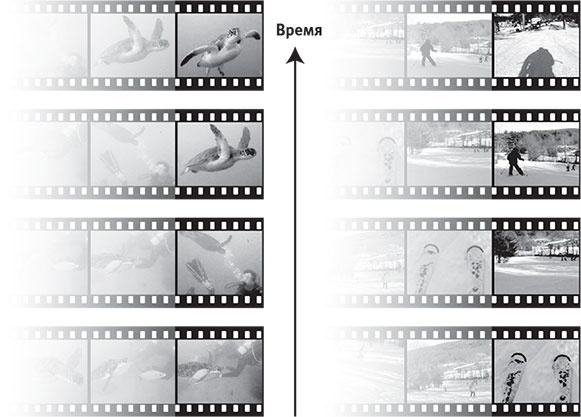 Время