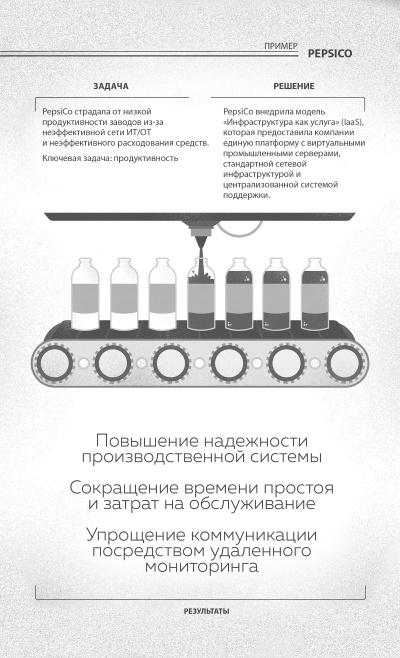 ПРИМЕР PEPSICO

ЗАДАЧА

PepsiCo страдала от низкой продуктивности заводов из-за неэффективной сети ИТ/ОТ и неэффективного расходования средств.

Ключевая задача: продуктивность

РЕШЕНИЕ

PepsiCo внедрила модель «Инфраструктура как услуга» (IaaS), которая предоставила компании единую платформу с виртуальными промышленными серверами, стандартной сетевой инфраструктурой и централизованной системой поддержки.

Повышение надежности производственной системы

Сокращение времени простоя и затрат на обслуживание

Упрощение коммуникации посредством удаленного мониторинга

РЕЗУЛЬТАТЫ