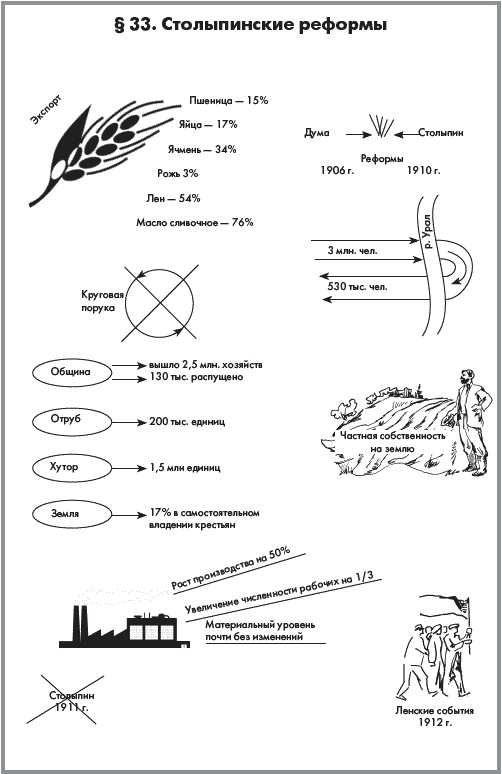 § 33. Столыпинские реформы

Экспорт

Пшеница — 15%

Яйца — 17%

Ячмень — 34%

Рожь 3%

Лен — 54%

Масло сливочное — 76%

Дума

Столыпин

Реформы

1906 г.

1910 г.

р. Урал

3 млн. чел.

530 тыс. чел.

Круговая порука

Община

вышло 2,5 млн. хозяйств

130 тыс. распущено

Отруб

200 тыс. единиц

Хутор

1,5 млн единиц

Земля

17% в самостоятельном владении крестьян

Частная собственность на землю

Рост производства на 50%

Увеличение численности рабочих на 1/3

Материальный уровень почти без изменений

Столыпин 1911 г.

Ленские события 1912 г.