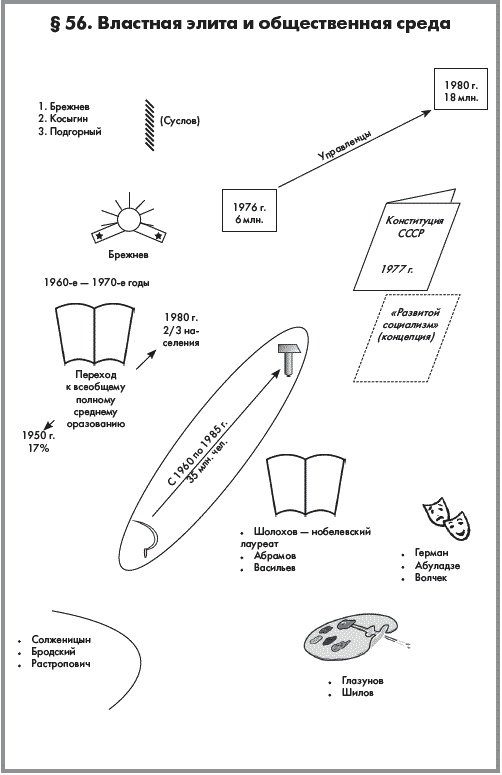 § 56. Властная элита и общественная среда

1. Брежнев
2. Косыгин
3. Подгорный

(Суслов)

1980 г.
18 млн.

Управленцы

1976 г.
6 млн.

Брежнев

Конституция СССР

1977 г.

«Развитой социализм» (концепция)

1960-е — 1970-е годы

1980 г.
2/3 населения

Переход к всеобщему полному среднему оразованию

1950 г.
17%

С 1960 по 1985 г.
35 млн. чел.

• Шолохов — нобелевский лауреат
• Абрамов
• Васильев

• Герман
• Абуладзе
• Волчек

• Солженицын
• Бродский
• Растропович

• Глазунов
• Шилов