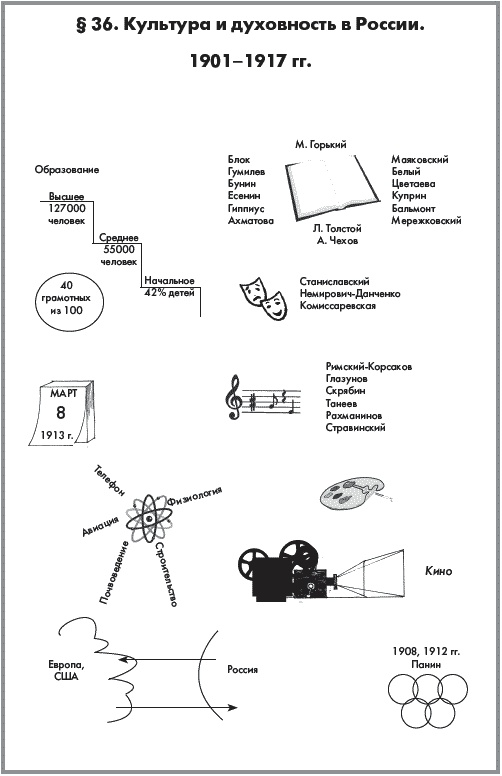 § 36. Культура и духовность в России.

1901–1917 гг.

Образование

Высшее
127000
человек

Среднее
55000
человек

Начальное
42% детей

40
грамотных
из 100

М. Горький

Блок
Гумилев
Бунин
Есенин
Гиппиус
Ахматова

Маяковский
Белый
Цветаева
Куприн
Бальмонт
Мережковский

Л. Толстой
А. Чехов

Станиславский
Немирович-Данченко
Комиссаревская

МАРТ
8
1913 г.

Римский-Корсаков
Глазунов
Скрябин
Танеев
Рахманинов
Стравинский

Телефон
Физиология
Авиация
Почвоведение
Строительство

Кино

Европа,
США

Россия

1908, 1912 гг.
Панин