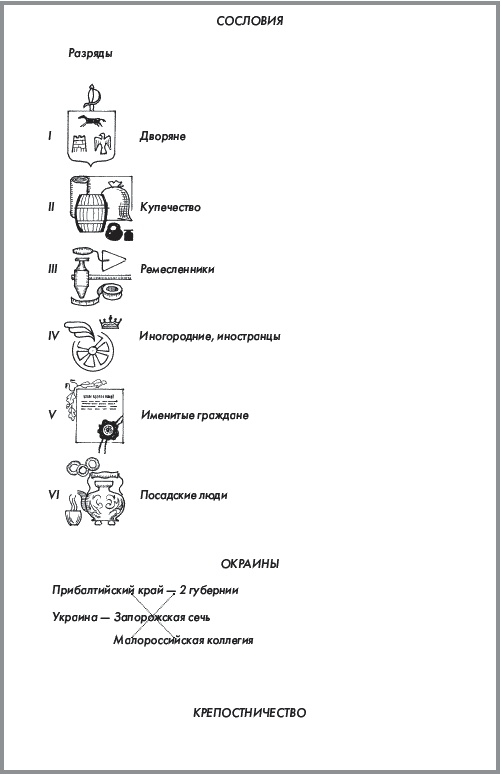 СОСЛОВИЯ

Разряды

I Дворяне

II Купечество

III Ремесленники

IV Иногородние, иностранцы

V Именитые граждане

VI Посадские люди

ОКРАИНЫ

Прибалтийский край — 2 губернии

Украина — Запорожская сечь

Малороссийская коллегия

КРЕПОСТНИЧЕСТВО