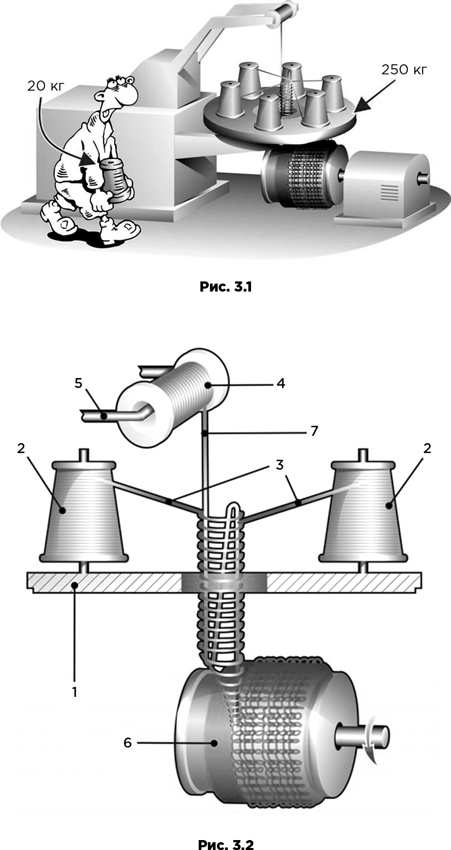 20 кг

250 кг

Рис. 3.1

5

4

7

2

3

2

1

6

Рис. 3.2