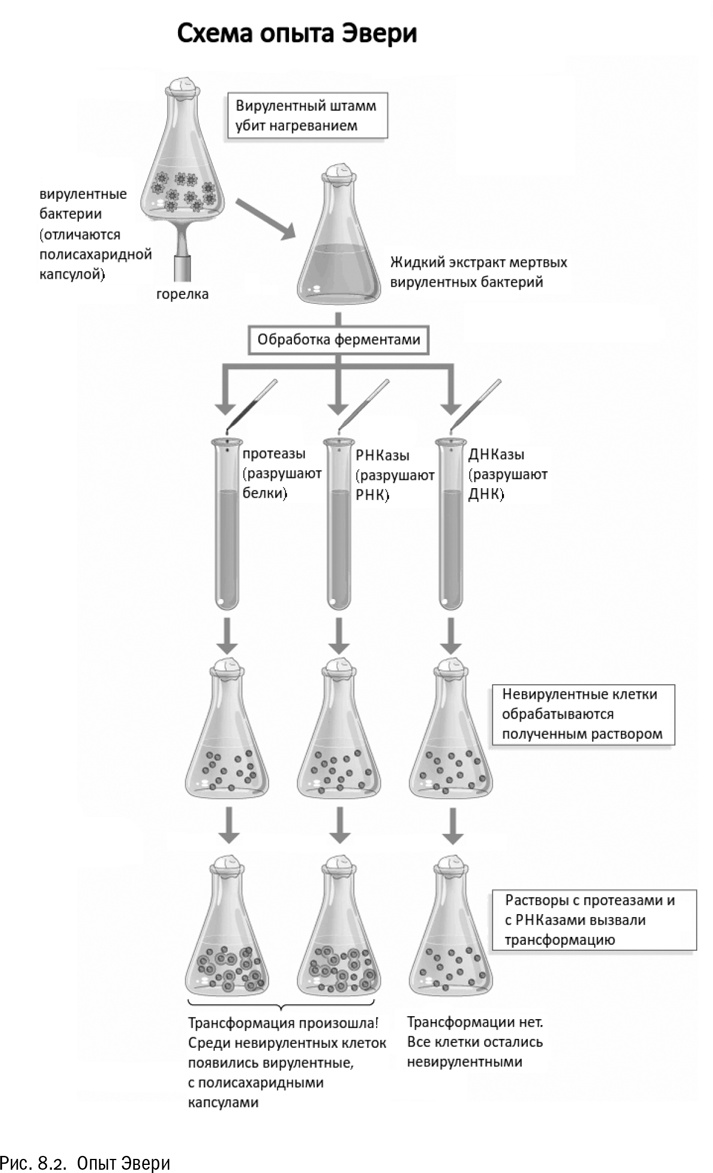 Схема опыта Эвери

Вирулентный штамм убит нагреванием

вирулентные бактерии (отличаются полисахаридной капсулой)

горелка

Жидкий экстракт мертвых вирулентных бактерий

Обработка ферментами

протеазы (разрушают белки)

РНКазы (разрушают РНК)

ДНКазы (разрушают ДНК)

Невирулентные клетки обрабатываются полученным раствором

Растворы с протеазами и с РНКазами вызвали трансформацию

Трансформация произошла! Среди невирулентных клеток появились вирулентные, с полисахаридными капсулами

Трансформации нет. Все клетки остались невирулентными

Рис. 8.2. Опыт Эвери