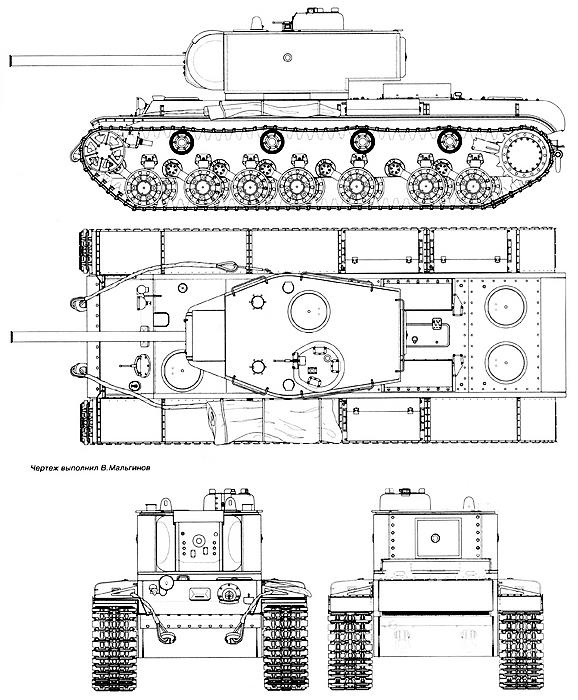 Чертеж выполнил В.Мальгинов