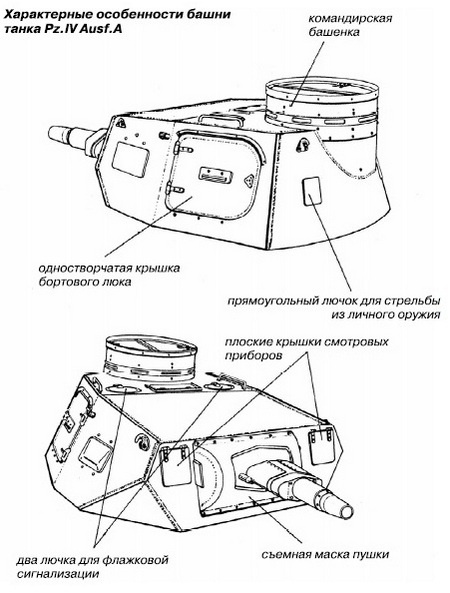 Характерные особенности башни танка Pz.IV Ausf.A

командирская башенка

одностворчатая крышка бортового люка

прямоугольный лючок для стрельбы из личного оружия

плоские крышки смотровых приборов

два лючка для флажковой сигнализации

съемная маска пушки